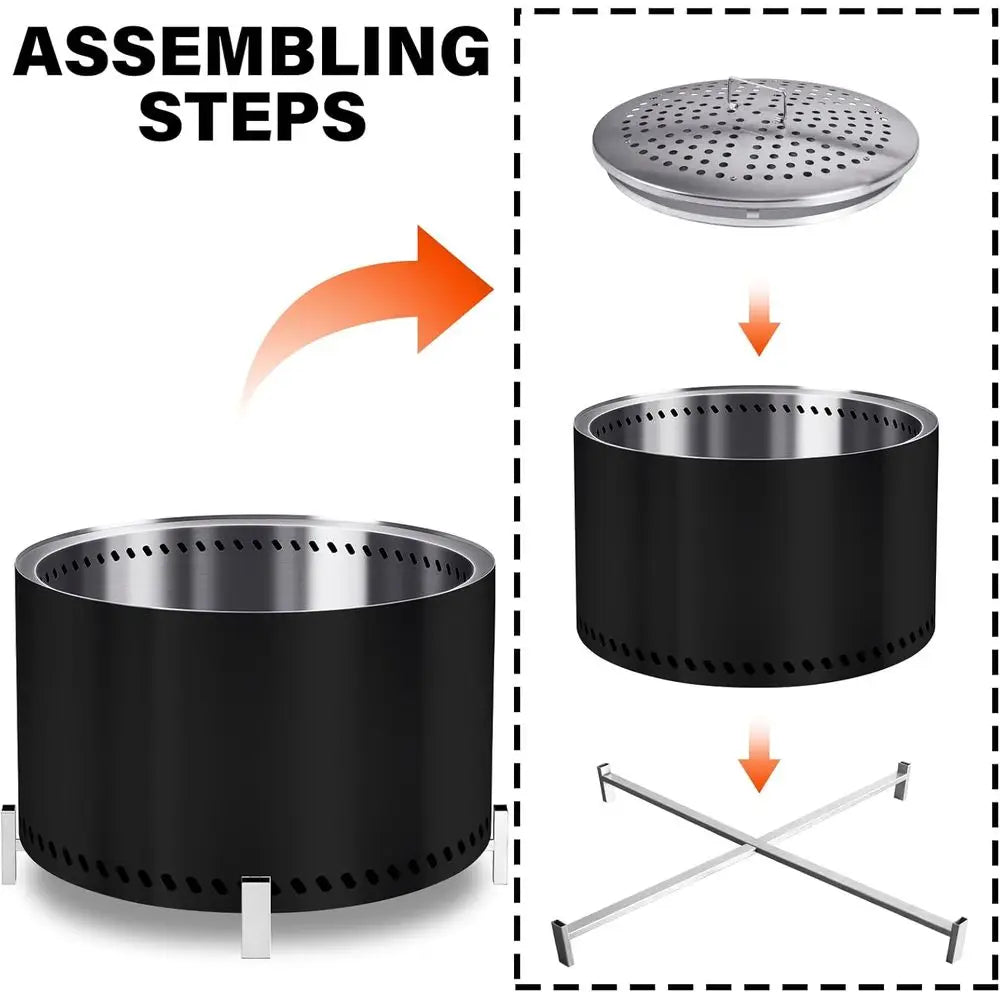 ASSEMBLING STEPS