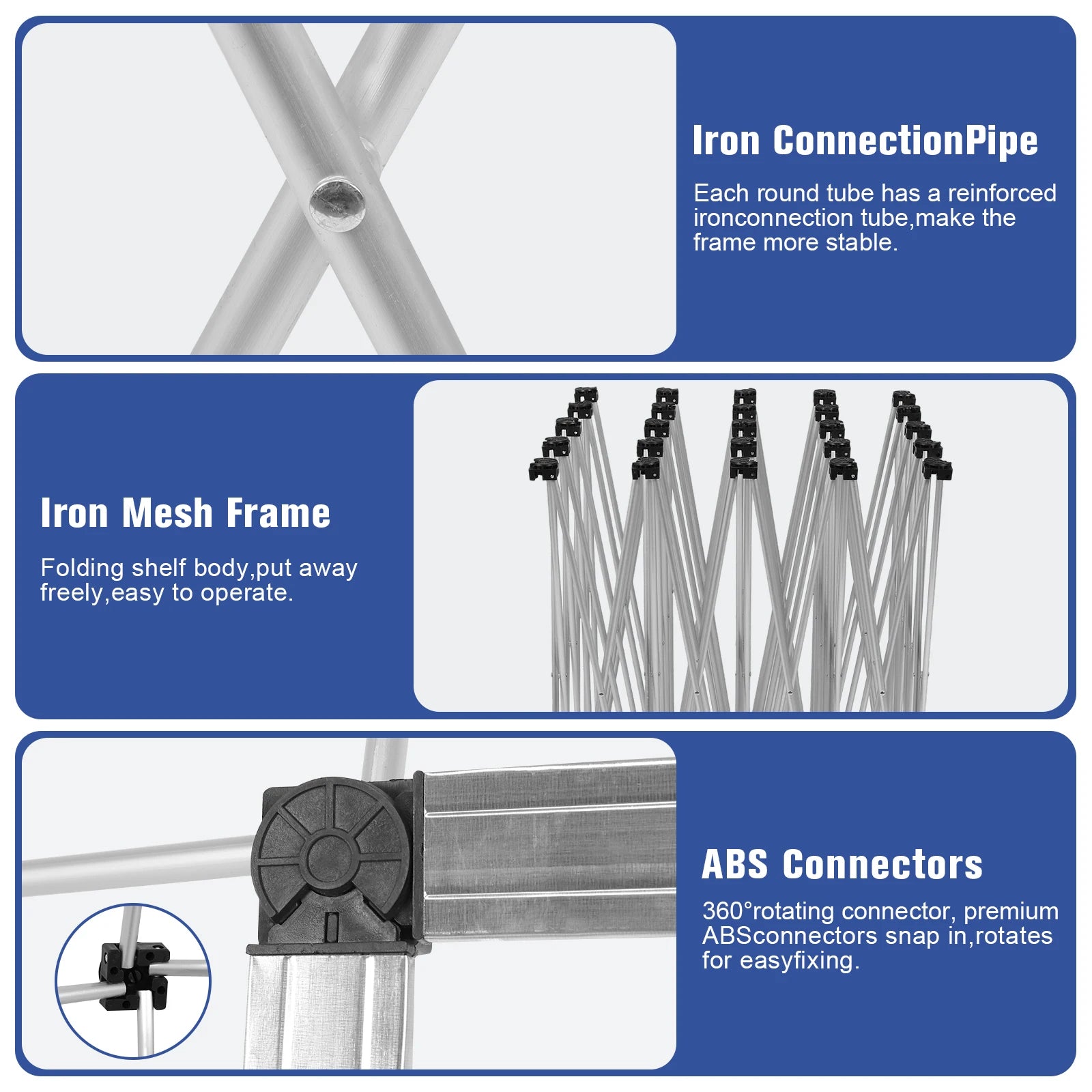 Iron ConnectionPipe

Each round tube has a reinforced ironconnection tube,make the frame more stable.

Iron Mesh Frame

Folding shelf body,put away freely,easy to operate.

ABS Connectors

360°rotating connector, premium ABSconnectors snap in,rotates for easyfixing.